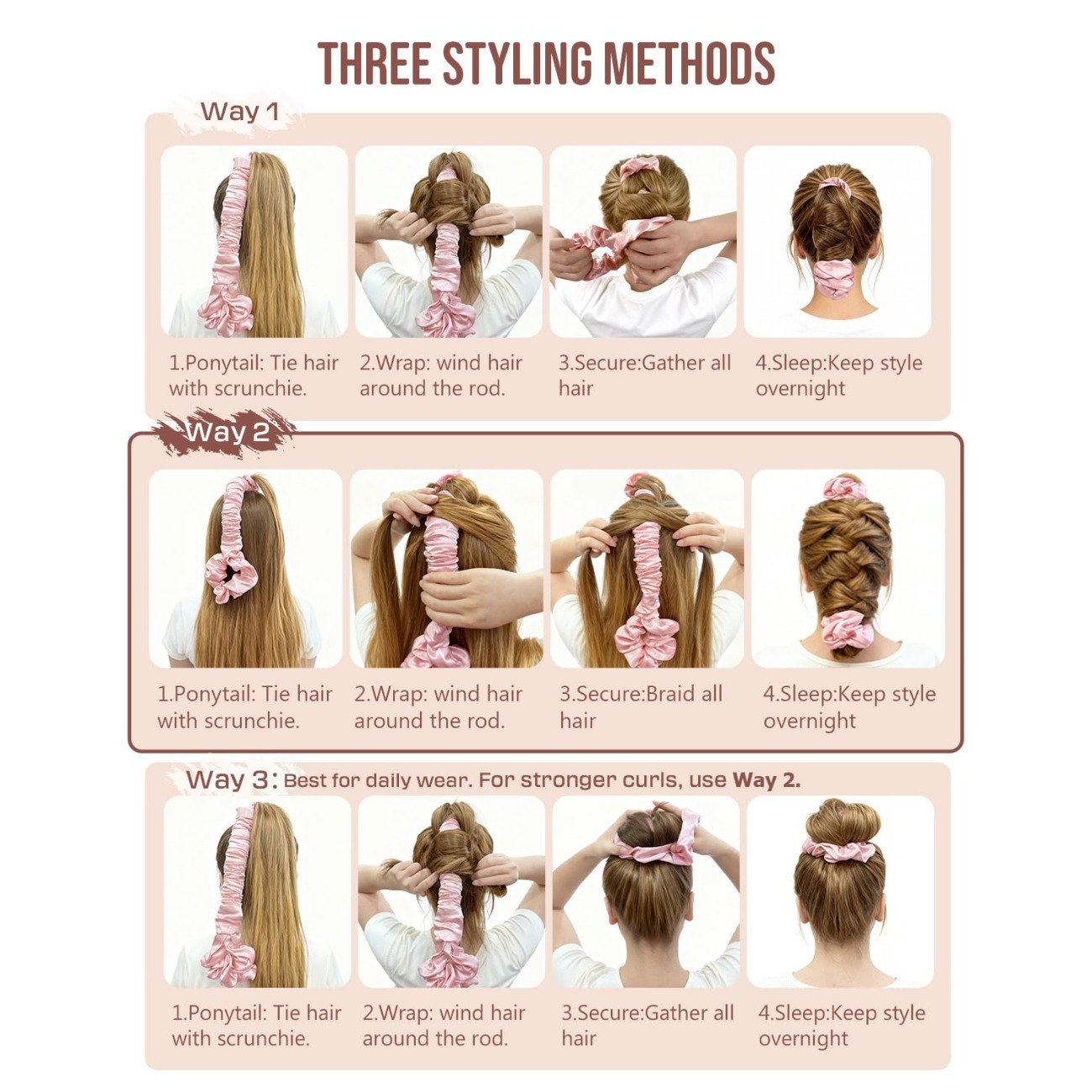 THREE STYLING METHODS

Way 1

1.Ponytail: Tie hair with scrunchie.

2.Wrap: wind hair around the rod.

3.Secure:Gather all hair

4.Sleep:Keep style overnight

Way 2

1.Ponytail: Tie hair with scrunchie.

2.Wrap: wind hair around the rod.

3.Secure:Braid all hair

4.Sleep:Keep style overnight

Way 3: Best for daily wear. For stronger curls, use Way 2.

1.Ponytail: Tie hair with scrunchie.

2.Wrap: wind hair around the rod.

3.Secure:Gather all hair

4.Sleep:Keep style overnight